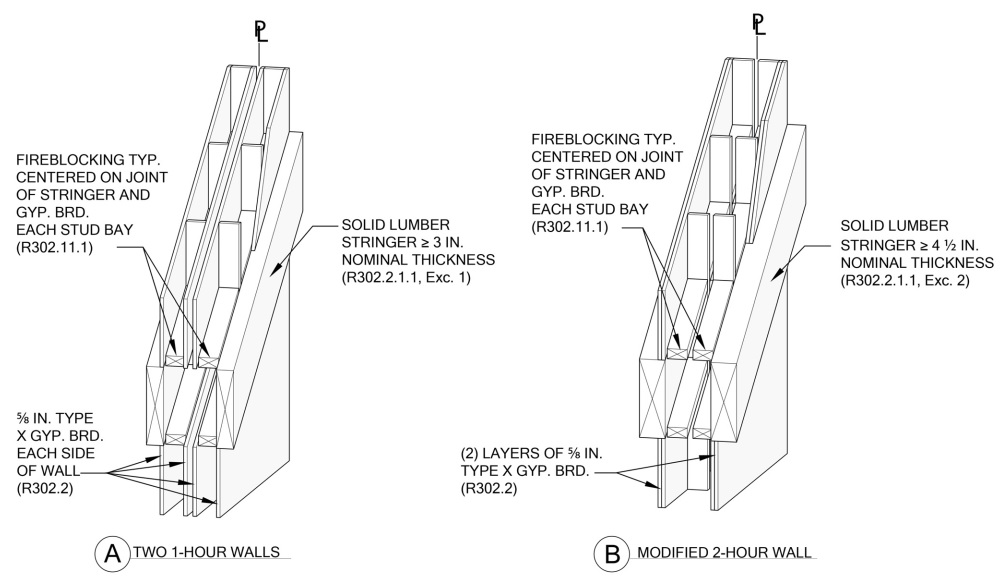 PL

FIREBLOCKING TYP. CENTERED ON JOINT OF STRINGER AND GYP. BRD. EACH STUD BAY (R302.11.1)

SOLID LUMBER STRINGER ≥ 3 IN. NOMINAL THICKNESS (R302.2.1.1, Exc. 1)

⅝ IN. TYPE X GYP. BRD. EACH SIDE OF WALL (R302.2)

A TWO 1-HOUR WALLS

PL

FIREBLOCKING TYP. CENTERED ON JOINT OF STRINGER AND GYP. BRD. EACH STUD BAY (R302.11.1)

SOLID LUMBER STRINGER ≥ 4 ½ IN. NOMINAL THICKNESS (R302.2.1.1, Exc. 2)

(2) LAYERS OF ⅝ IN. TYPE X GYP. BRD. (R302.2)

B MODIFIED 2-HOUR WALL